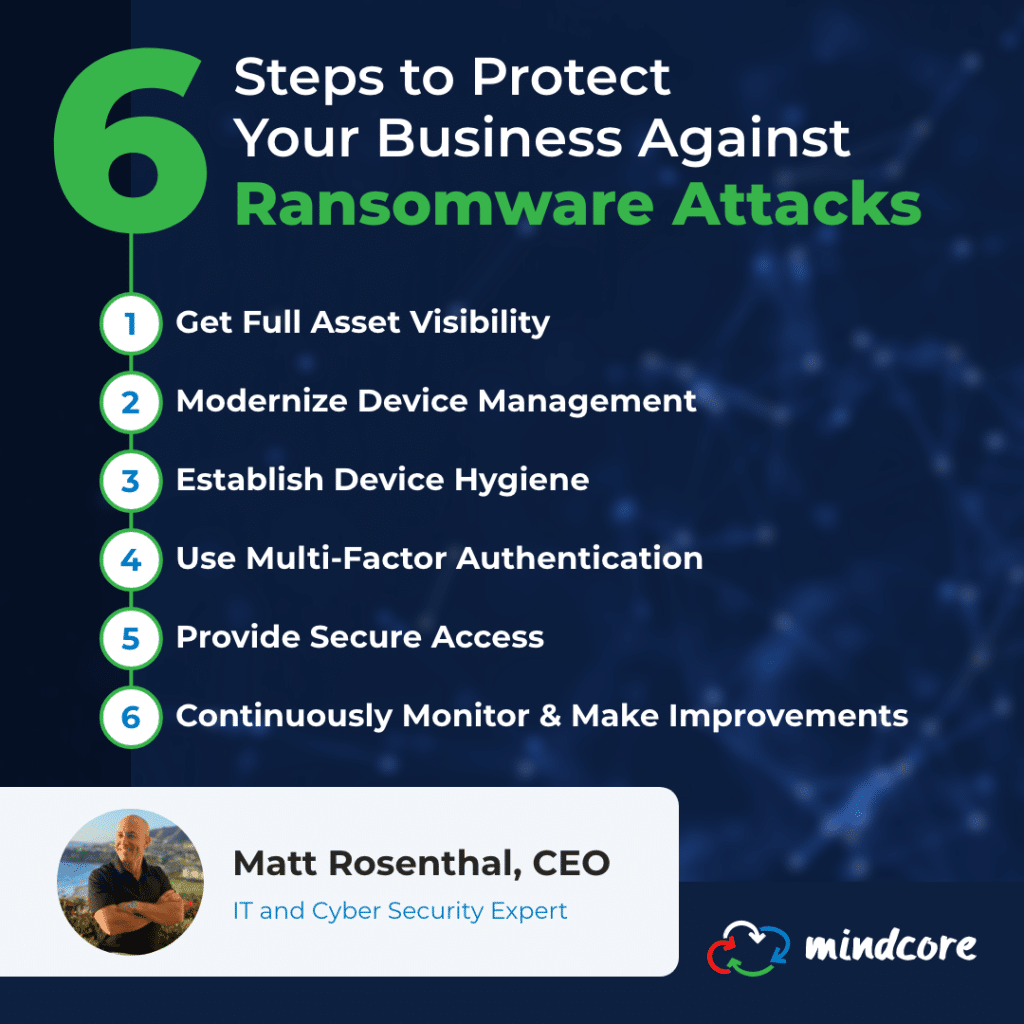 6 Steps to Protect Your Business Against Ransomware Attacks

1 Get Full Asset Visibility

2 Modernize Device Management

3 Establish Device Hygiene

4 Use Multi-Factor Authentication

5 Provide Secure Access

6 Continuously Monitor & Make Improvements

Matt Rosenthal, CEO

IT and Cyber Security Expert

mindcore