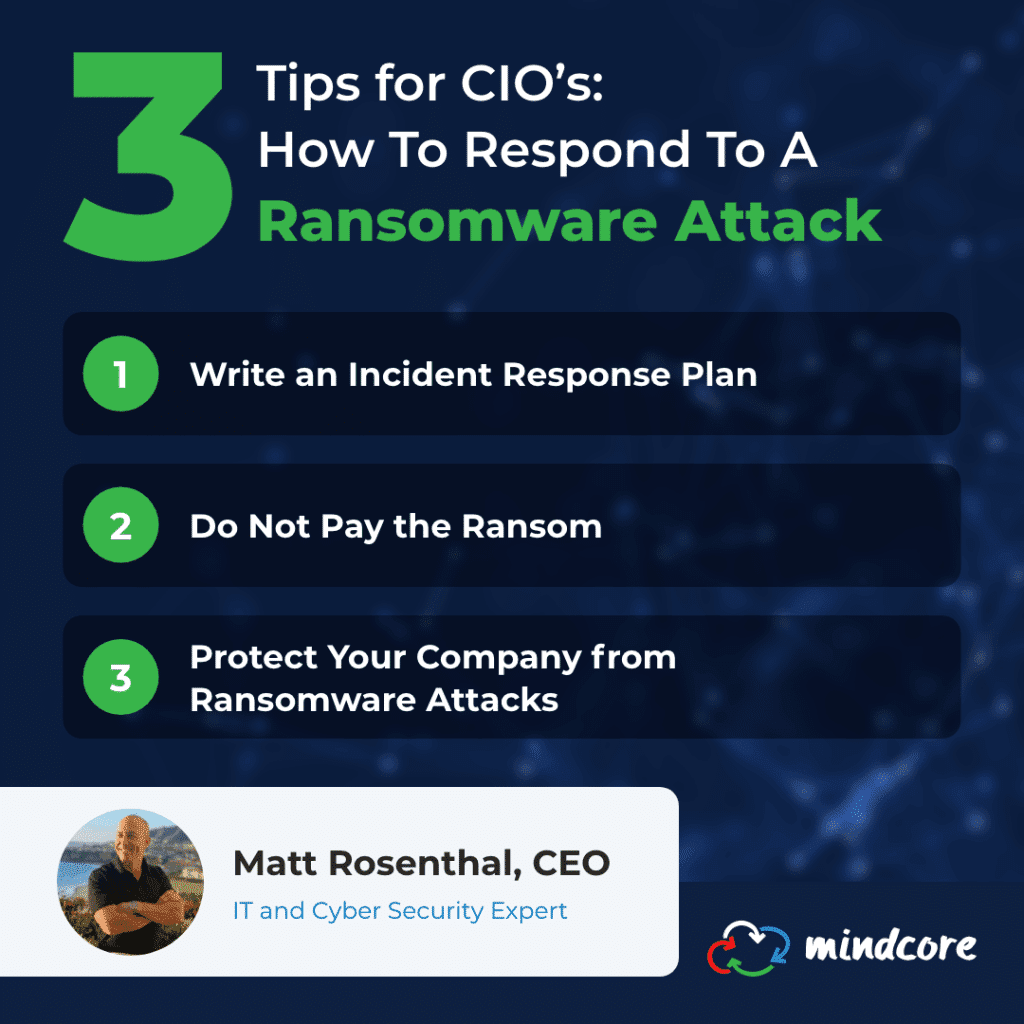 3 Tips for CIO's: How To Respond To A Ransomware Attack

1 Write an Incident Response Plan

2 Do Not Pay the Ransom

3 Protect Your Company from Ransomware Attacks

Matt Rosenthal, CEO
IT and Cyber Security Expert

mindcore