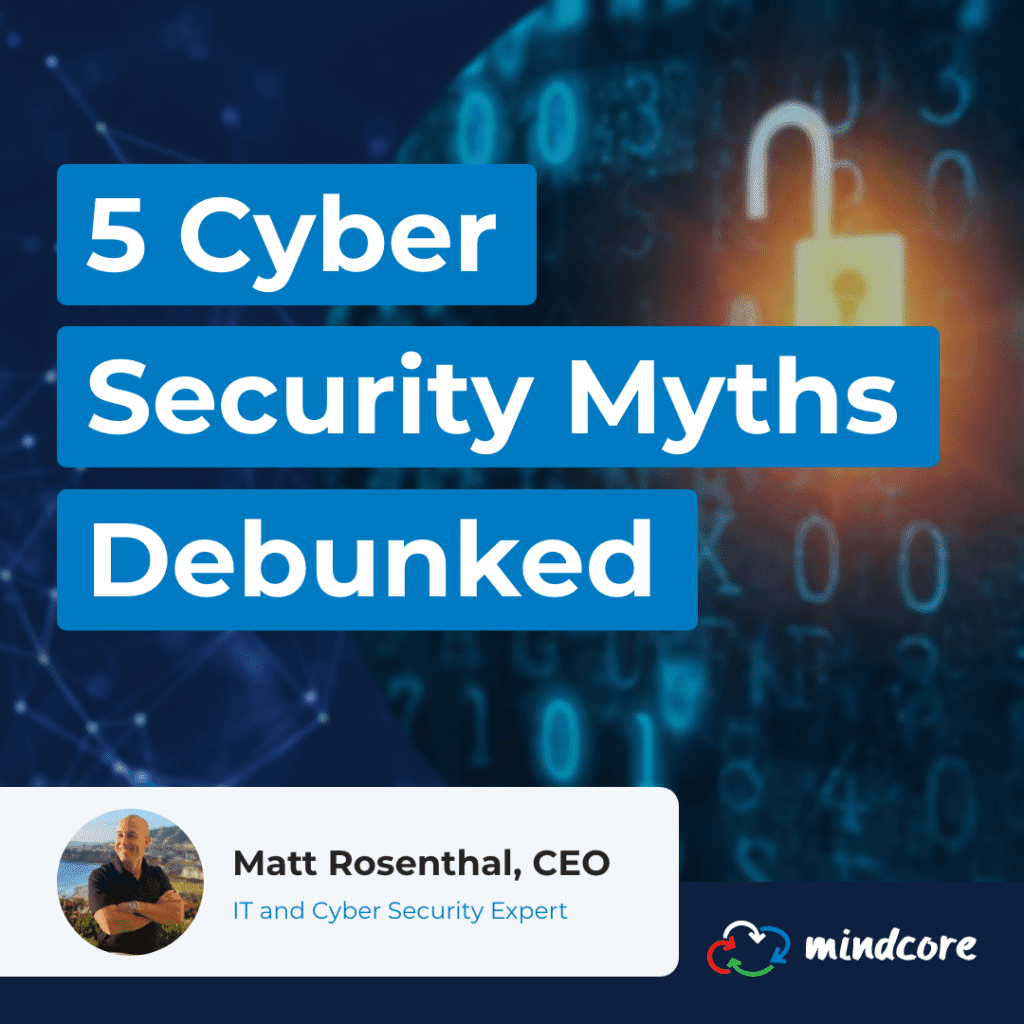 5 Cyber Security Myths Debunked

Matt Rosenthal, CEO
IT and Cyber Security Expert

mindcore