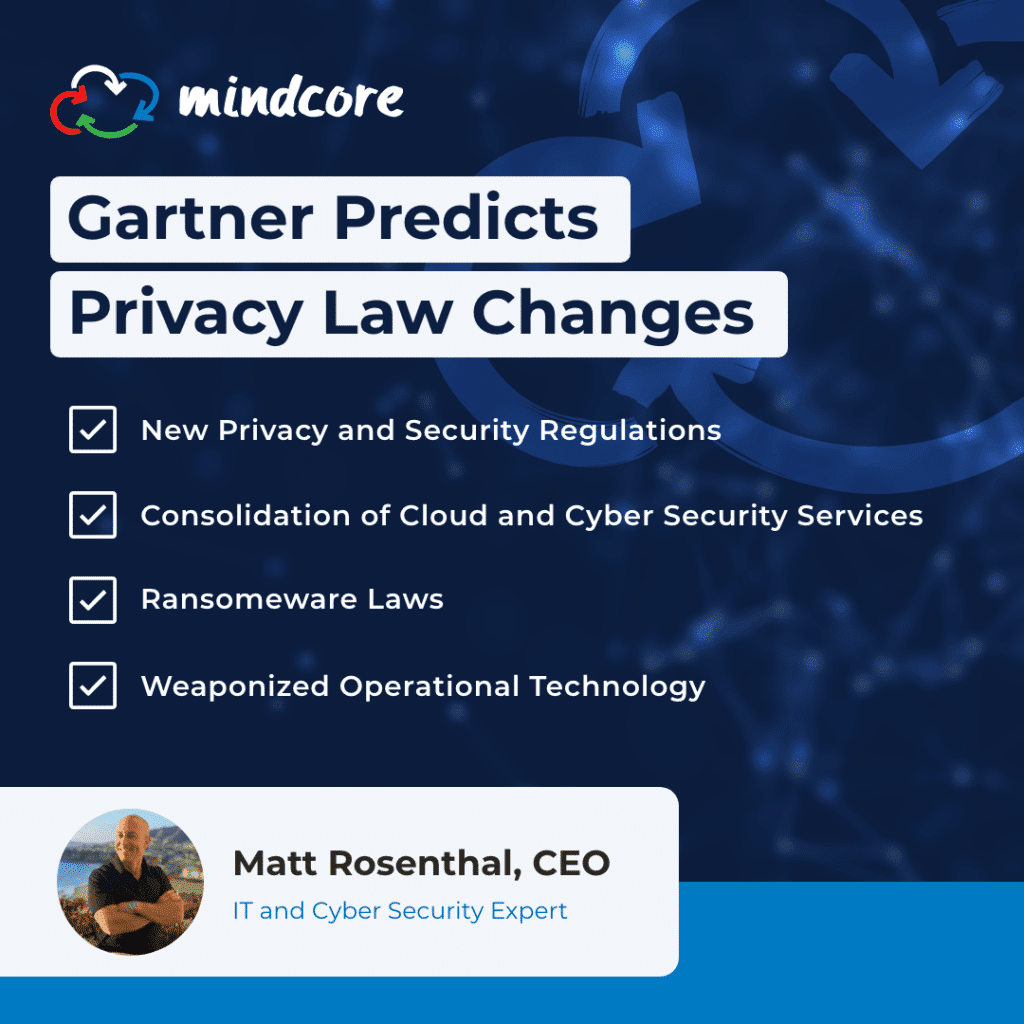 mindcore

Gartner Predicts
Privacy Law Changes

New Privacy and Security Regulations

Consolidation of Cloud and Cyber Security Services

Ransomeware Laws

Weaponized Operational Technology

Matt Rosenthal, CEO
IT and Cyber Security Expert