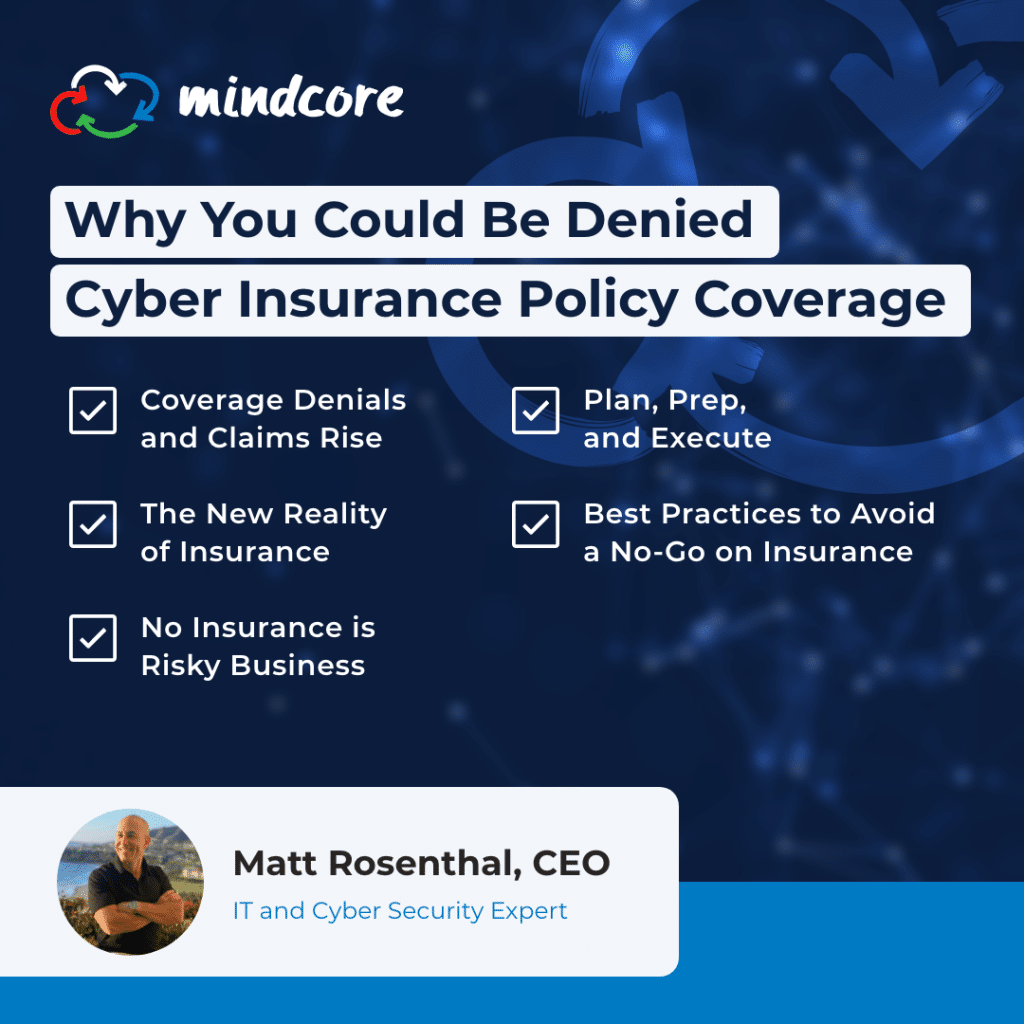 mindcore

Why You Could Be Denied
Cyber Insurance Policy Coverage

Coverage Denials and Claims Rise

The New Reality of Insurance

No Insurance is Risky Business

Plan, Prep, and Execute

Best Practices to Avoid a No-Go on Insurance

Matt Rosenthal, CEO
IT and Cyber Security Expert