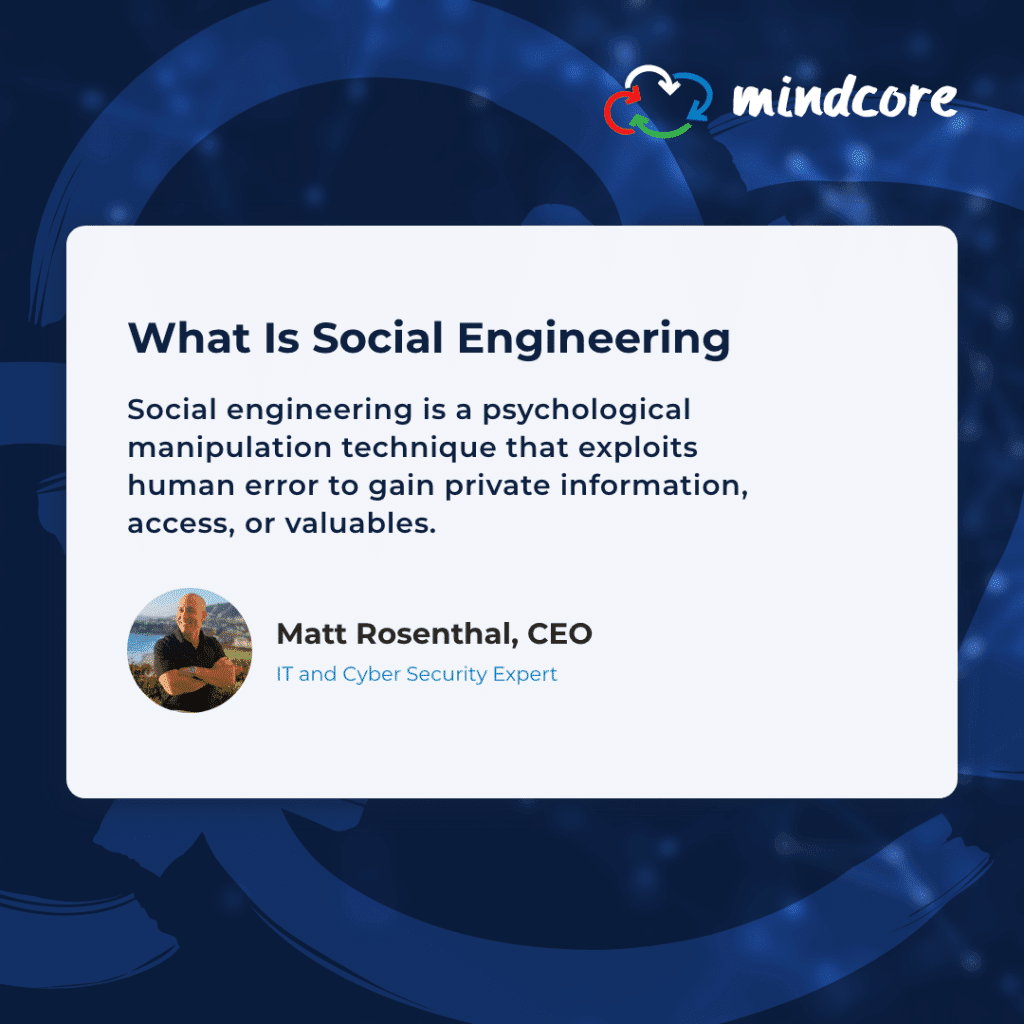 mindcore

What Is Social Engineering

Social engineering is a psychological manipulation technique that exploits human error to gain private information, access, or valuables.

Matt Rosenthal, CEO

IT and Cyber Security Expert