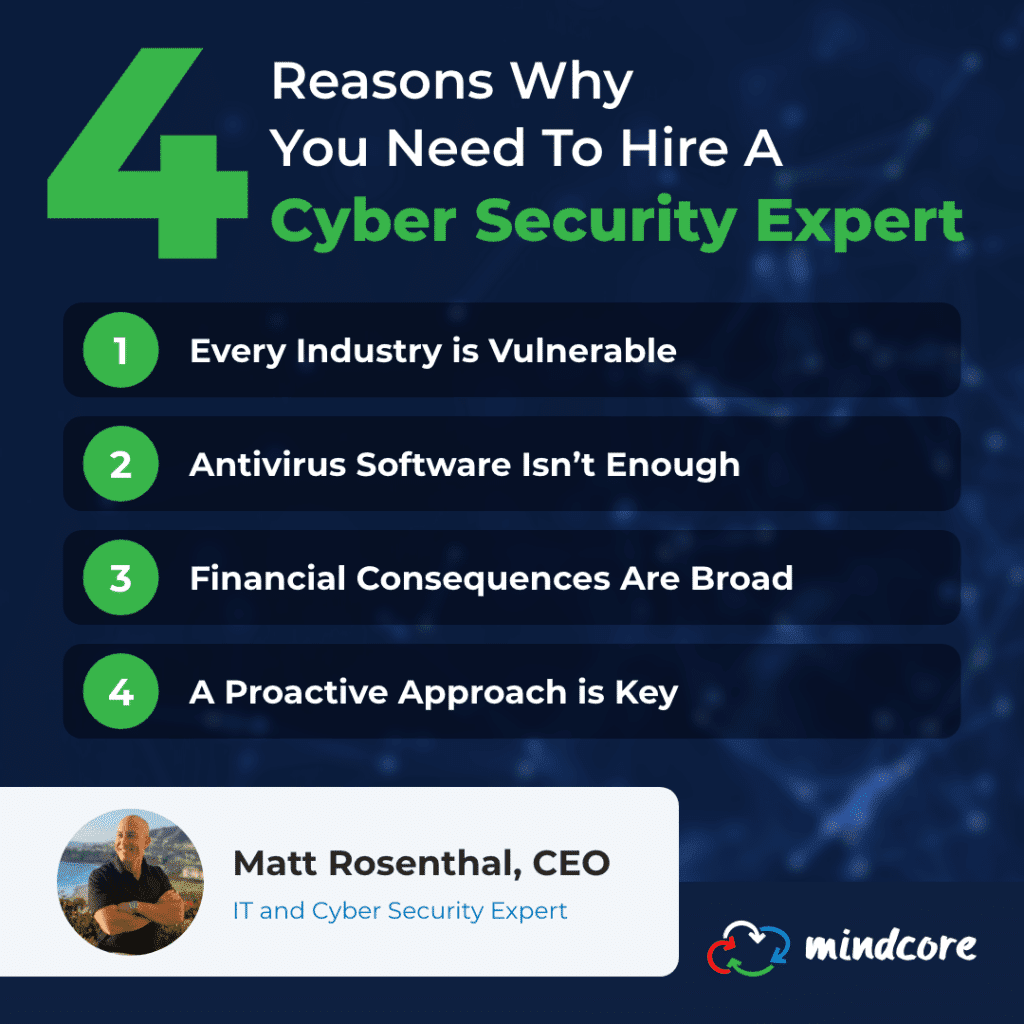 4 Reasons Why You Need To Hire A Cyber Security Expert

1 Every Industry is Vulnerable

2 Antivirus Software Isn't Enough

3 Financial Consequences Are Broad

4 A Proactive Approach is Key

Matt Rosenthal, CEO
IT and Cyber Security Expert

mindcore