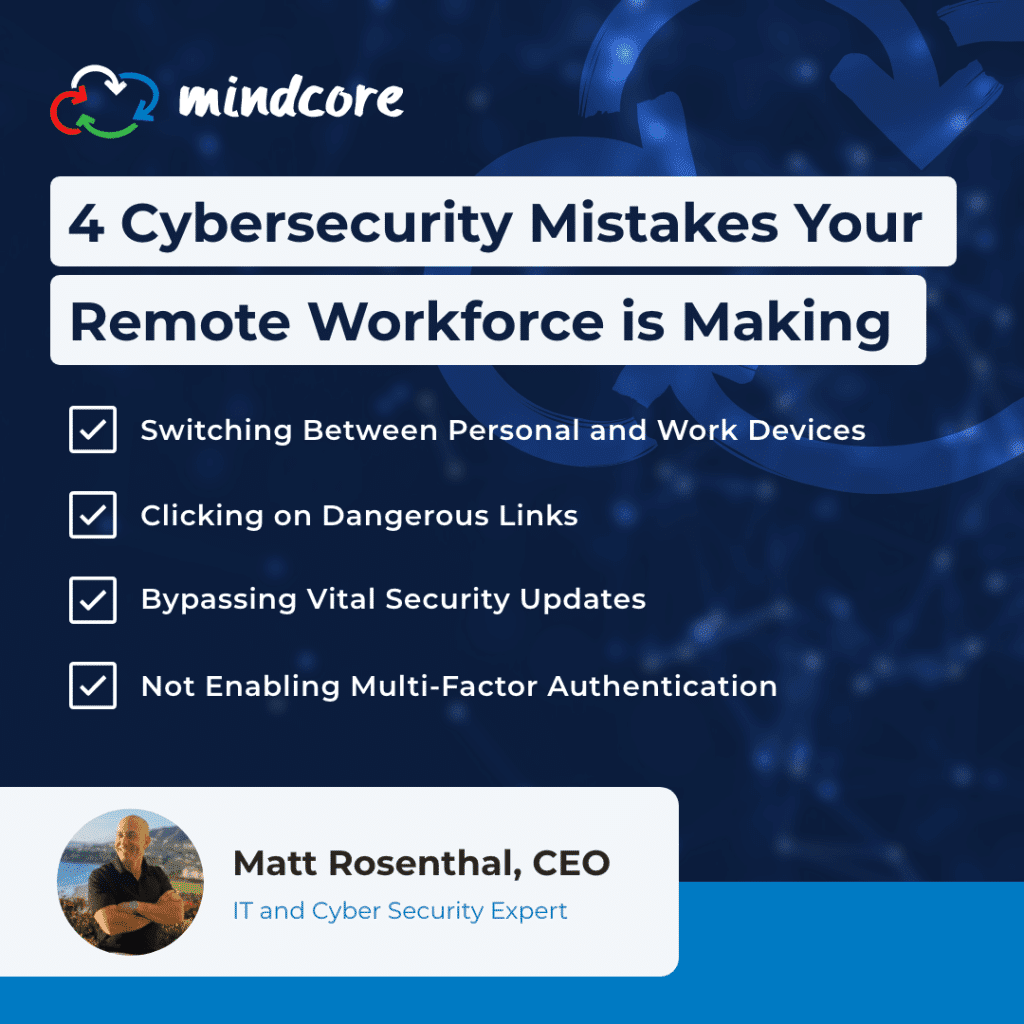 mindcore

4 Cybersecurity Mistakes Your Remote Workforce is Making

Switching Between Personal and Work Devices

Clicking on Dangerous Links

Bypassing Vital Security Updates

Not Enabling Multi-Factor Authentication

Matt Rosenthal, CEO

IT and Cyber Security Expert