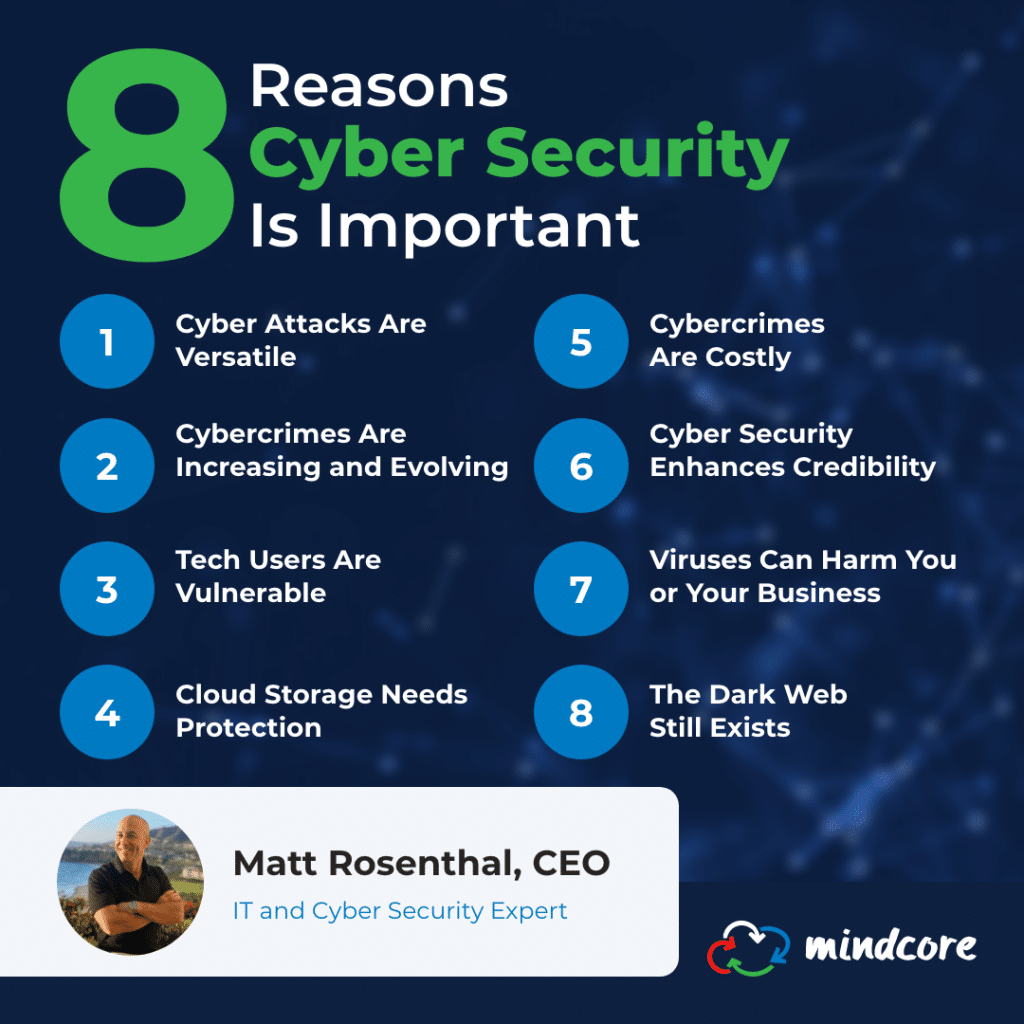 8 Reasons Cyber Security Is Important

1 Cyber Attacks Are Versatile

2 Cybercrimes Are Increasing and Evolving

3 Tech Users Are Vulnerable

4 Cloud Storage Needs Protection

5 Cybercrimes Are Costly

6 Cyber Security Enhances Credibility

7 Viruses Can Harm You or Your Business

8 The Dark Web Still Exists

Matt Rosenthal, CEO
IT and Cyber Security Expert

mindcore