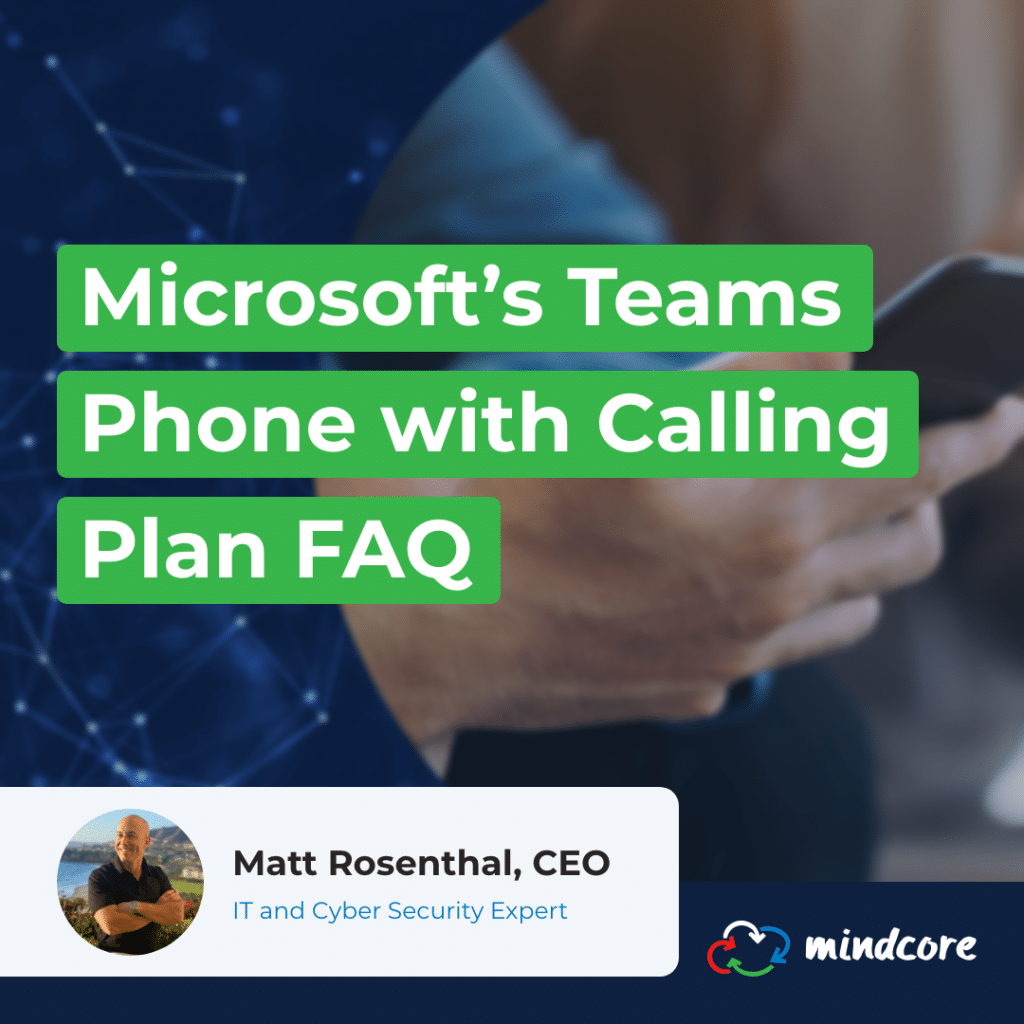 Microsoft's Teams Phone with Calling Plan FAQ

Matt Rosenthal, CEO
IT and Cyber Security Expert

mindcore