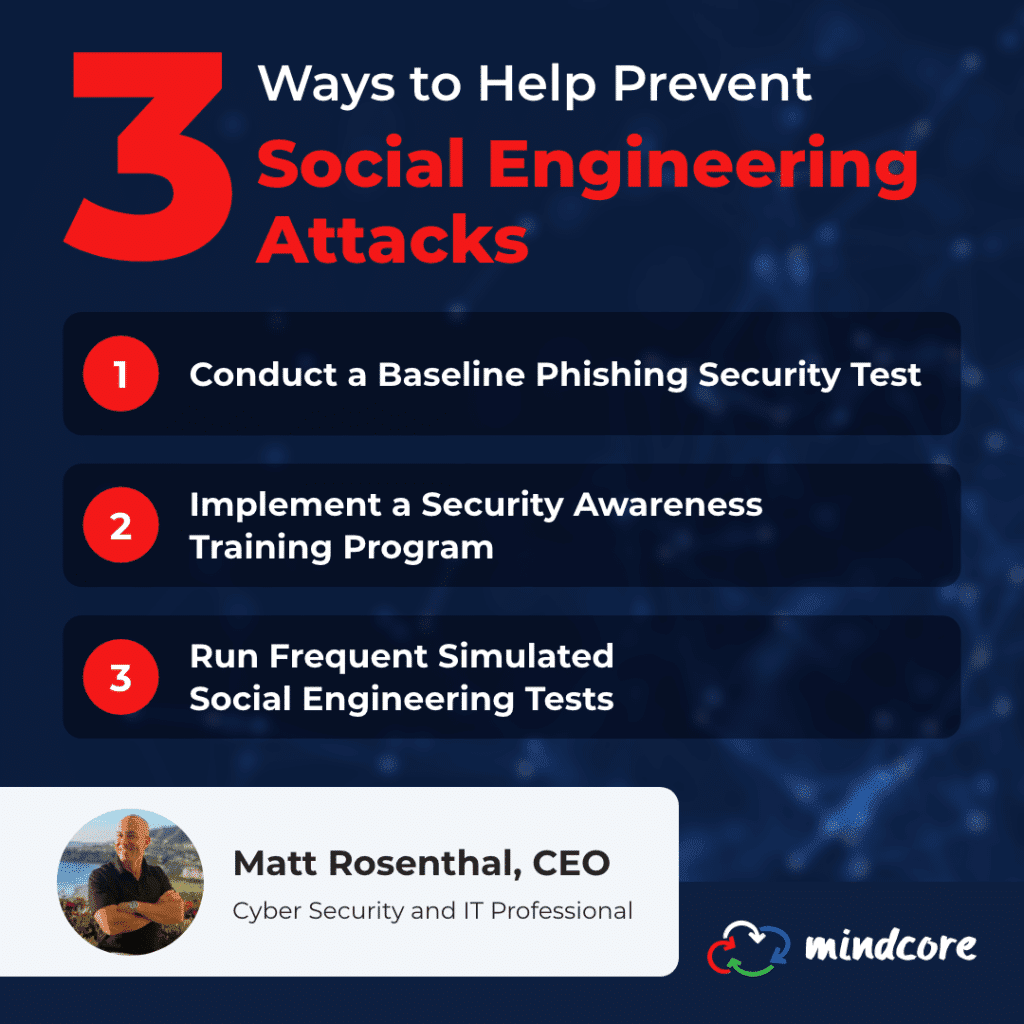 3 Ways to Help Prevent Social Engineering Attacks

1 Conduct a Baseline Phishing Security Test

2 Implement a Security Awareness Training Program

3 Run Frequent Simulated Social Engineering Tests

Matt Rosenthal, CEO
Cyber Security and IT Professional

mindcore