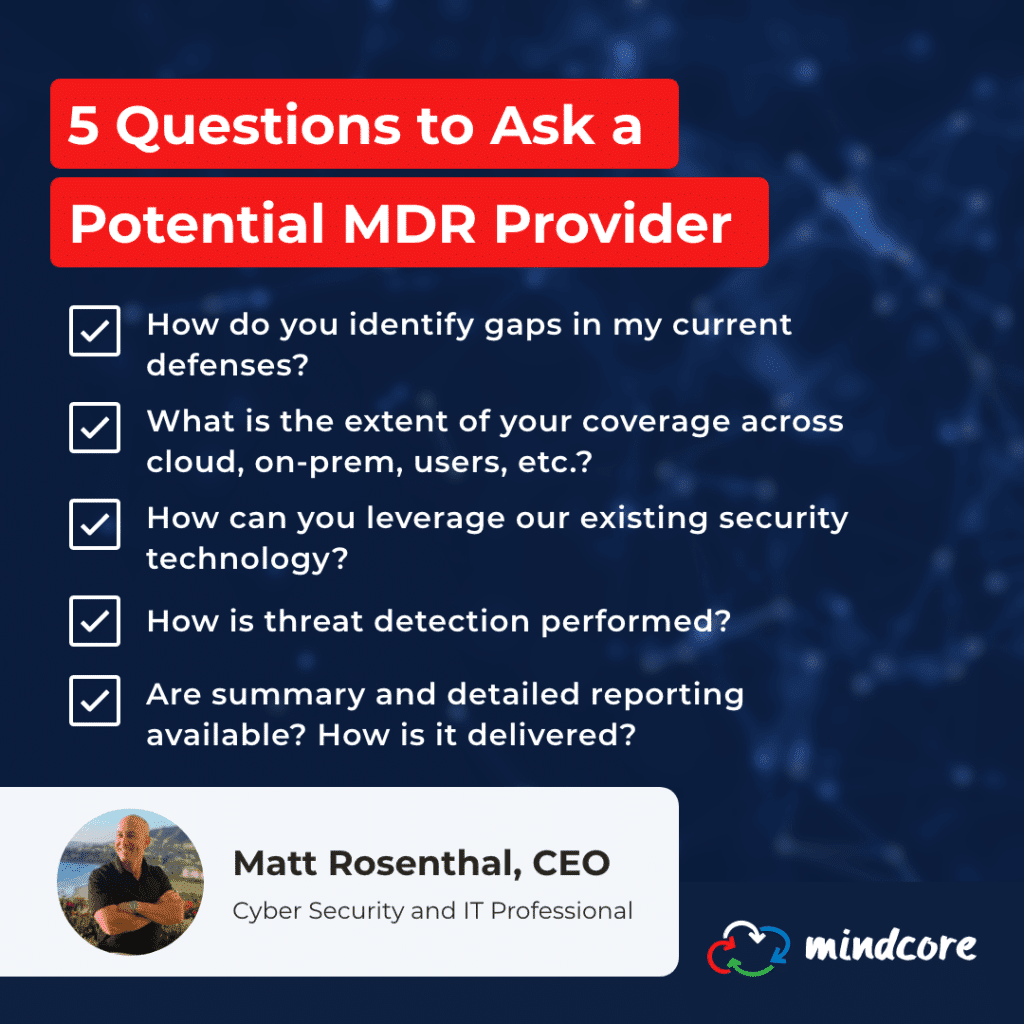 5 Questions to Ask a Potential MDR Provider

How do you identify gaps in my current defenses?

What is the extent of your coverage across cloud, on-prem, users, etc.?

How can you leverage our existing security technology?

How is threat detection performed?

Are summary and detailed reporting available? How is it delivered?

Matt Rosenthal, CEO
Cyber Security and IT Professional

mindcore