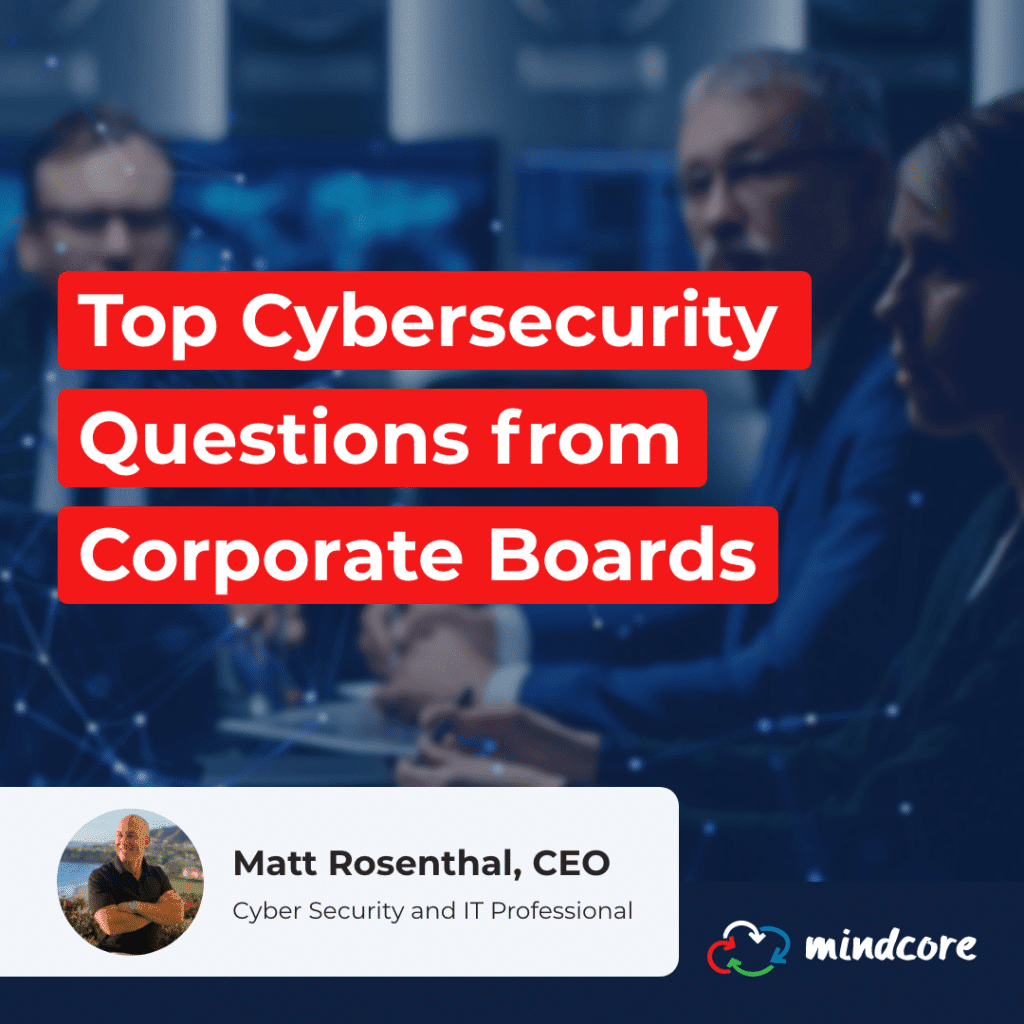 Top Cybersecurity Questions from Corporate Boards

Matt Rosenthal, CEO
Cyber Security and IT Professional

mindcore