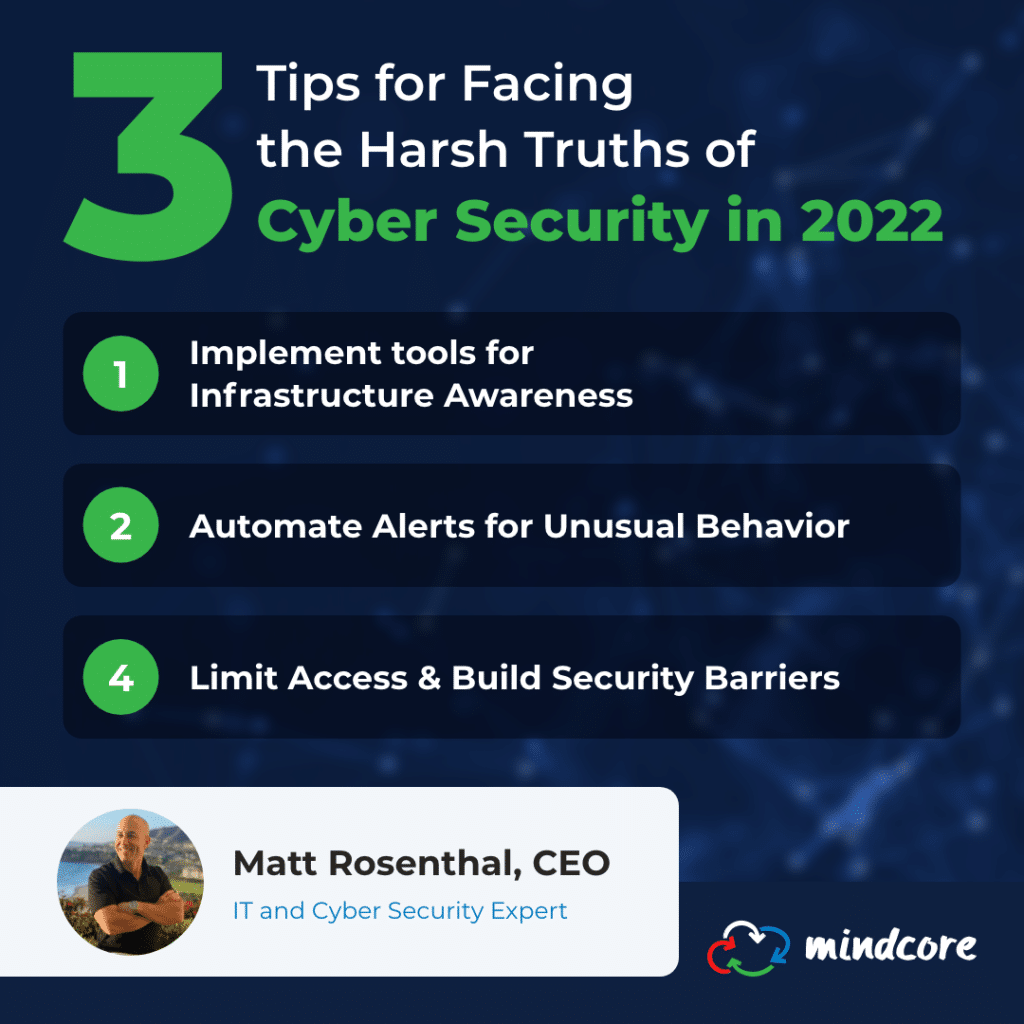 3 Tips for Facing the Harsh Truths of Cyber Security in 2022

1 Implement tools for Infrastructure Awareness

2 Automate Alerts for Unusual Behavior

4 Limit Access & Build Security Barriers

Matt Rosenthal, CEO
IT and Cyber Security Expert

mindcore