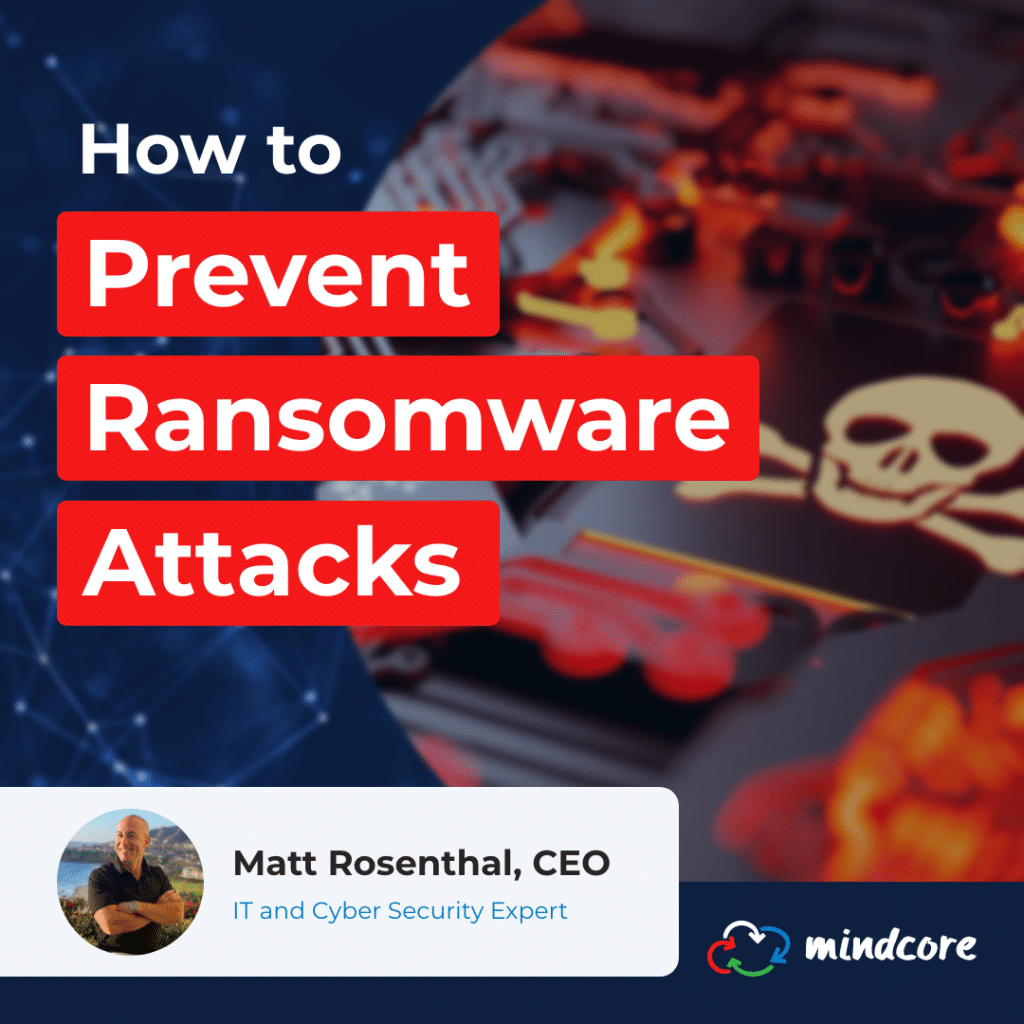 How to
Prevent
Ransomware
Attacks

Matt Rosenthal, CEO
IT and Cyber Security Expert

mindcore