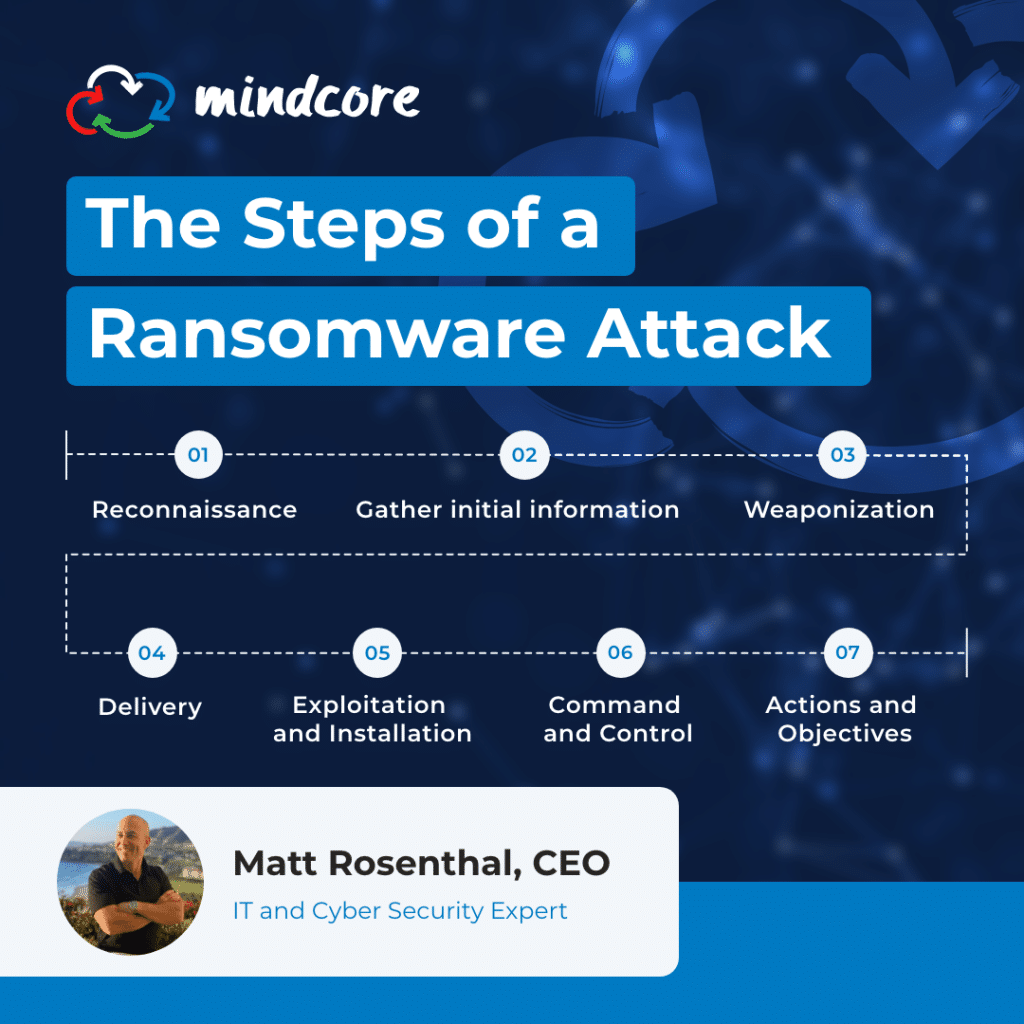 mindcore

The Steps of a Ransomware Attack

01
Reconnaissance

02
Gather initial information

03
Weaponization

04
Delivery

05
Exploitation and Installation

06
Command and Control

07
Actions and Objectives

Matt Rosenthal, CEO
IT and Cyber Security Expert