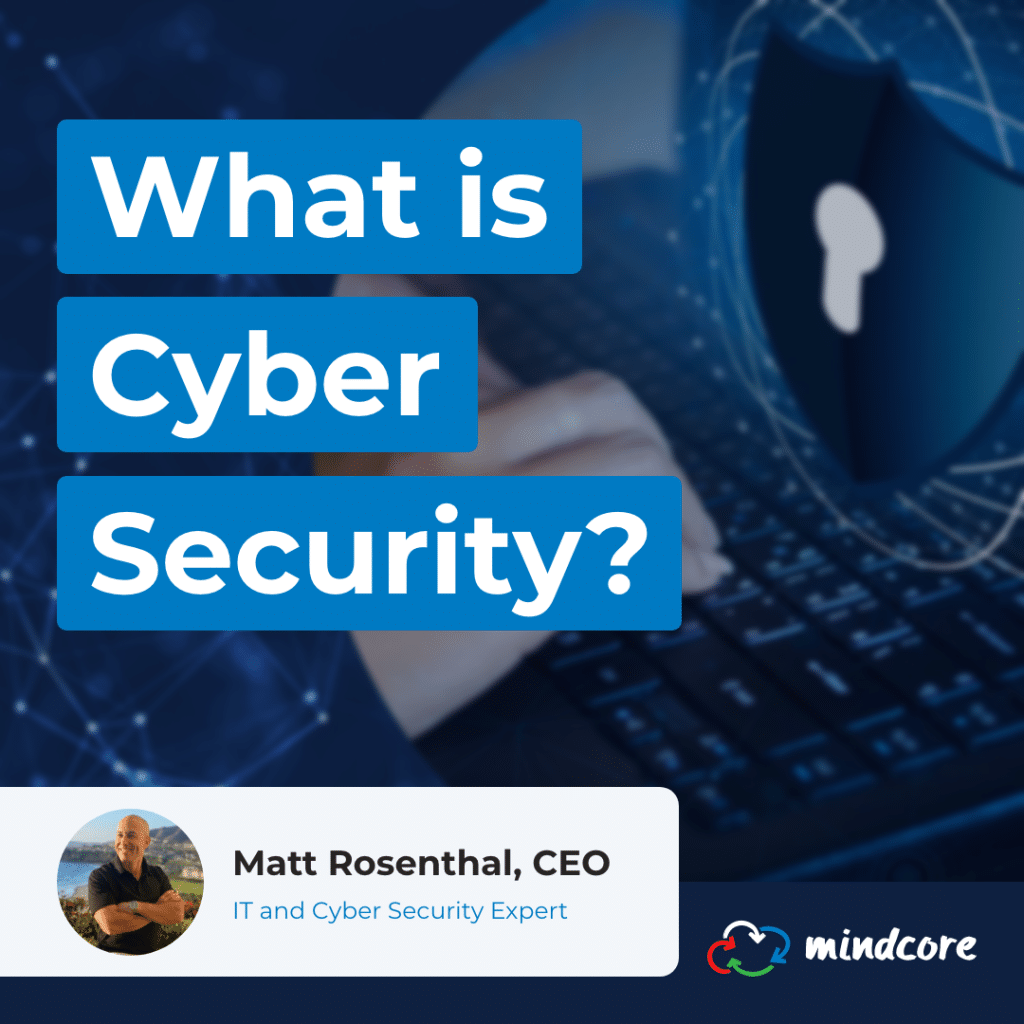 What is Cyber Security?

Matt Rosenthal, CEO
IT and Cyber Security Expert

mindcore